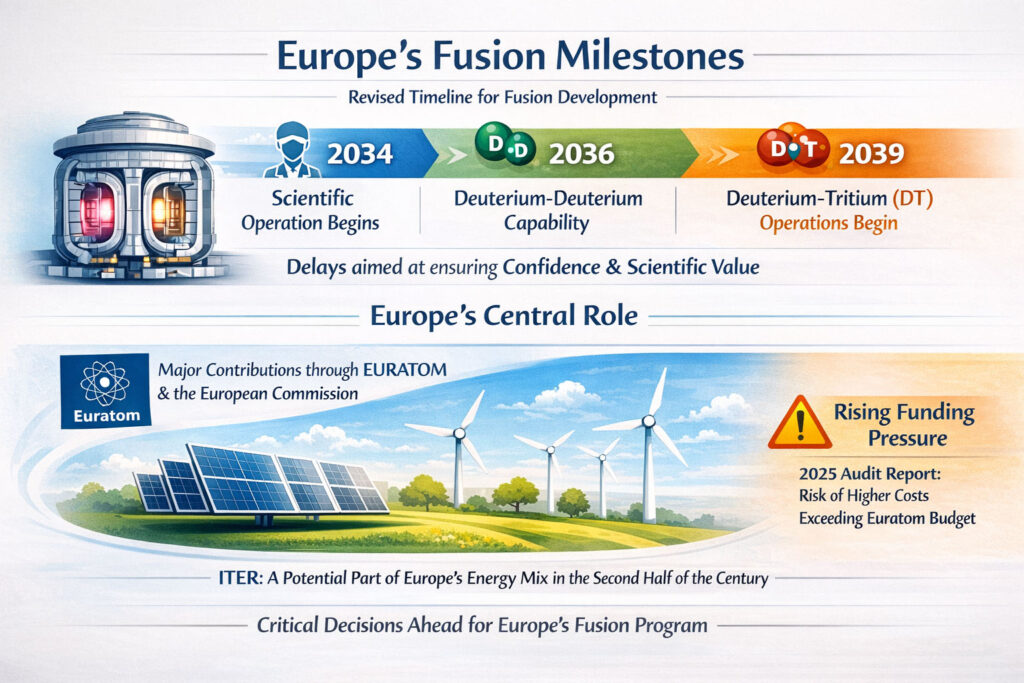 Europe's Fusion Milestones

Revised Timeline for Fusion Development

2034
Scientific Operation Begins

D D 2036
Deuterium-Deuterium Capability

D T 2039
Deuterium-Tritium (DT) Operations Begin

Delays aimed at ensuring Confidence & Scientific Value

Europe's Central Role

Euratom

Major Contributions through EURATOM & the European Commission

Rising Funding Pressure

2025 Audit Report: Risk of Higher Costs Exceeding Euratom Budget

ITER: A Potential Part of Europe's Energy Mix in the Second Half of the Century

Critical Decisions Ahead for Europe's Fusion Program